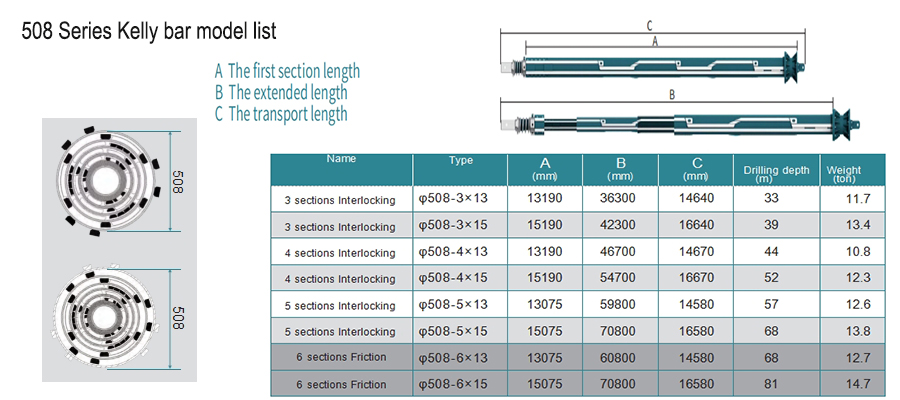 508 Series Kelly bar model list

A The first section length
B The extended length
C The transport length

C
A
B

508

508

| Name | Type | A (mm) | B (mm) | C (mm) | Drilling depth (m) | Weight (ton) |
|---|---|---|---|---|---|---|
| 3 sections Interlocking | φ508-3×13 | 13190 | 36300 | 14640 | 33 | 11.7 |
| 3 sections Interlocking | φ508-3×15 | 15190 | 42300 | 16640 | 39 | 13.4 |
| 4 sections Interlocking | φ508-4×13 | 13190 | 46700 | 14670 | 44 | 10.8 |
| 4 sections Interlocking | φ508-4×15 | 15190 | 54700 | 16670 | 52 | 12.3 |
| 5 sections Interlocking | φ508-5×13 | 13075 | 59800 | 14580 | 57 | 12.6 |
| 5 sections Interlocking | φ508-5×15 | 15075 | 70800 | 16580 | 68 | 13.8 |
| 6 sections Friction | φ508-6×13 | 13075 | 60800 | 14580 | 68 | 12.7 |
| 6 sections Friction | φ508-6×15 | 15075 | 70800 | 16580 | 81 | 14.7 |